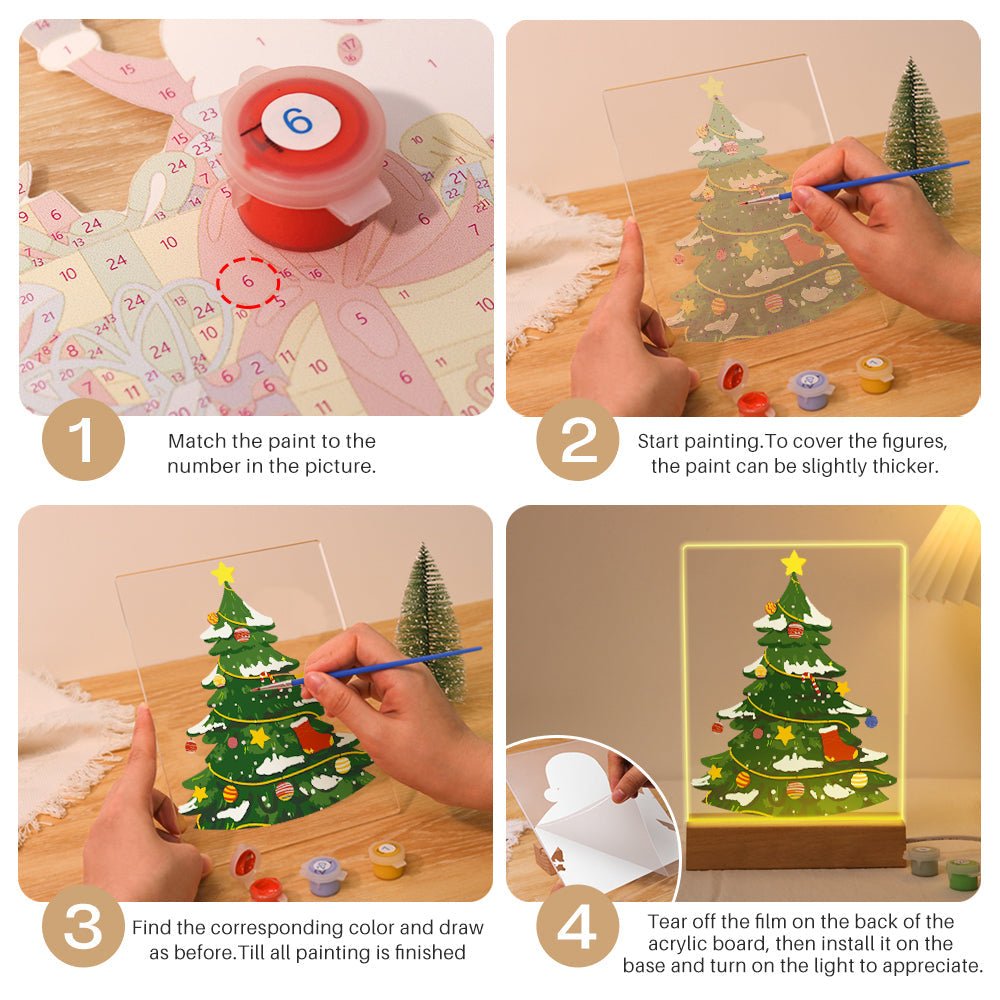 6

6

1
Match the paint to the number in the picture.

2
Start painting.To cover the figures, the paint can be slightly thicker.

3
Find the corresponding color and draw as before.Till all painting is finished

4
Tear off the film on the back of the acrylic board, then install it on the base and turn on the light to appreciate.